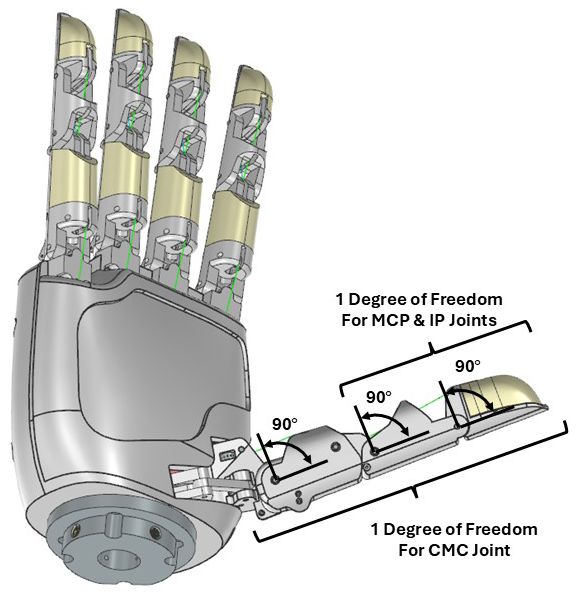 1 Degree of Freedom
For MCP & IP Joints

90°

90°

90°

1 Degree of Freedom
For CMC Joint