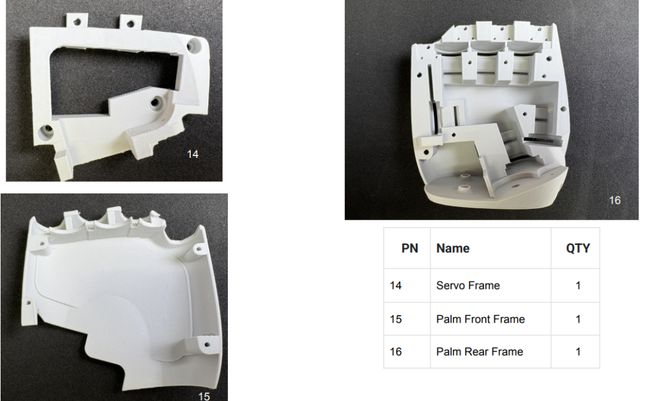 14

15

16

| PN | Name | QTY |
|---|---|---|
| 14 | Servo Frame | 1 |
| 15 | Palm Front Frame | 1 |
| 16 | Palm Rear Frame | 1 |