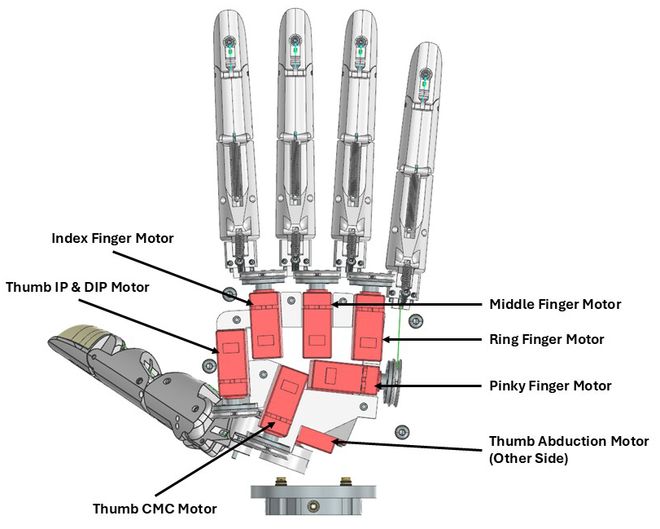 Index Finger Motor

Thumb IP & DIP Motor

Middle Finger Motor

Ring Finger Motor

Pinky Finger Motor

Thumb Abduction Motor (Other Side)

Thumb CMC Motor