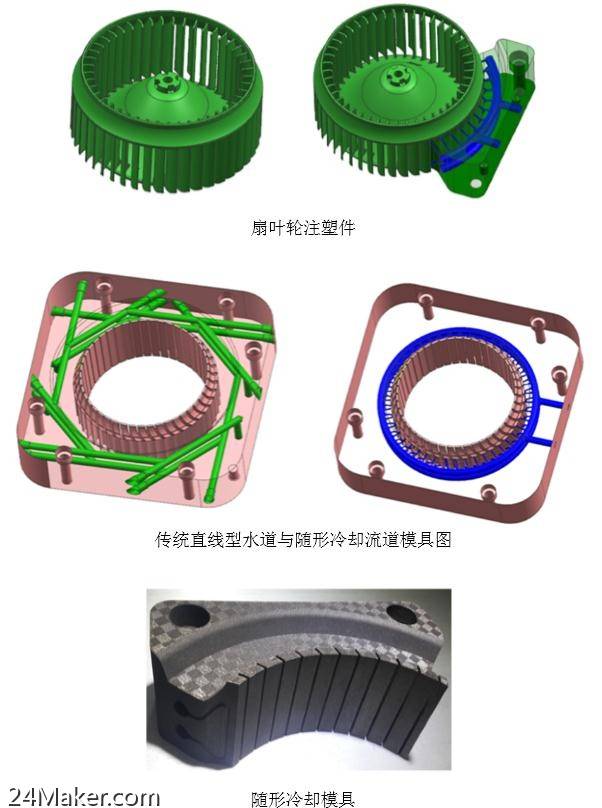 扇叶轮注塑件

传统直线型水道与随形冷却流道模具图

随形冷却模具

24Maker.com