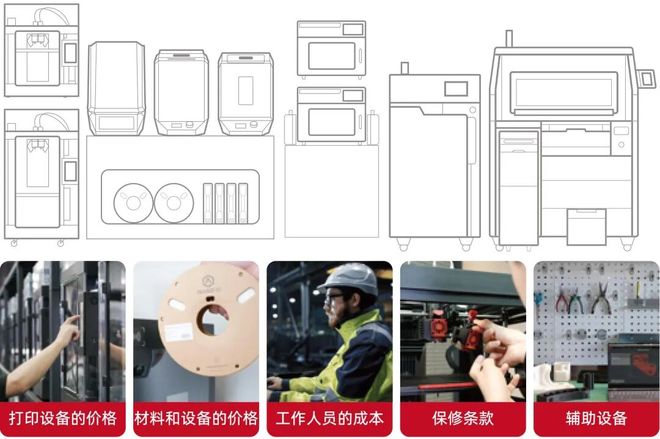 打印设备的价格

材料和设备的价格

工作人员的成本

保修条款

辅助设备